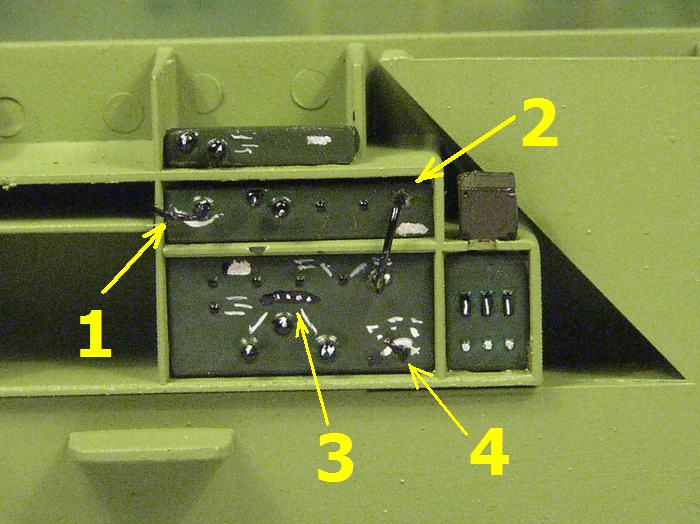 2
1
3
4